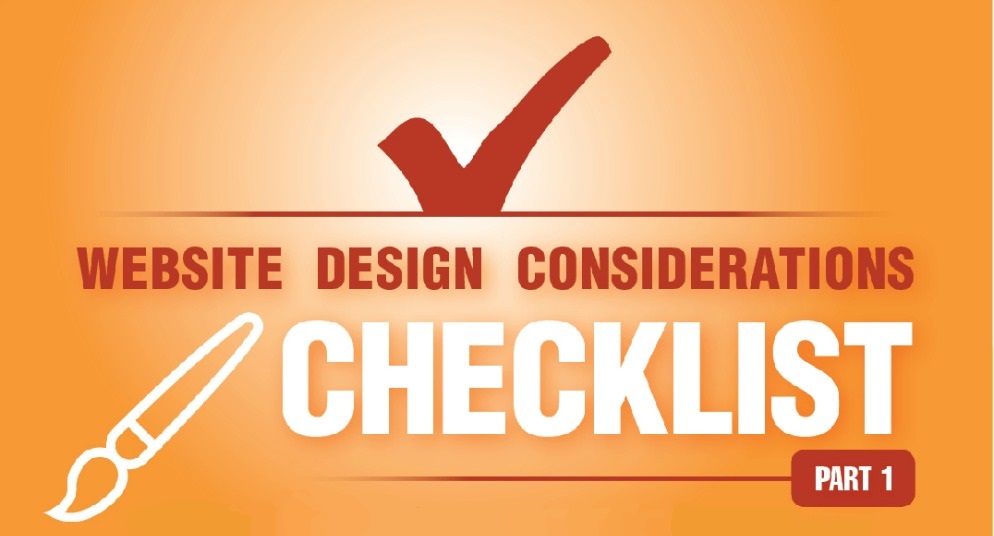 WEBSITE DESIGN CONSIDERATIONS

CHECKLIST

PART 1